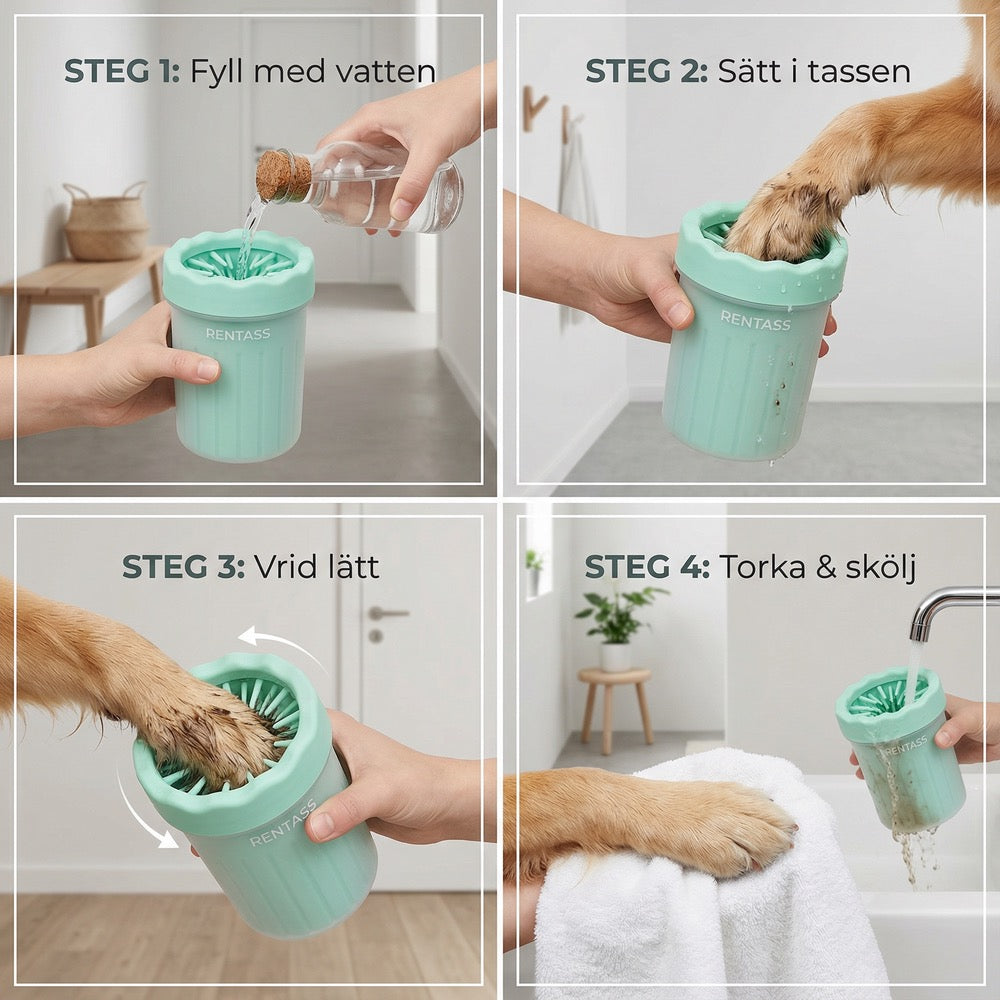 STEG 1: Fyll med vatten

RENTASS

STEG 2: Sätt i tassen

RENTASS

STEG 3: Vrid lätt

RENTASS

STEG 4: Torka & skölj

RENTASS