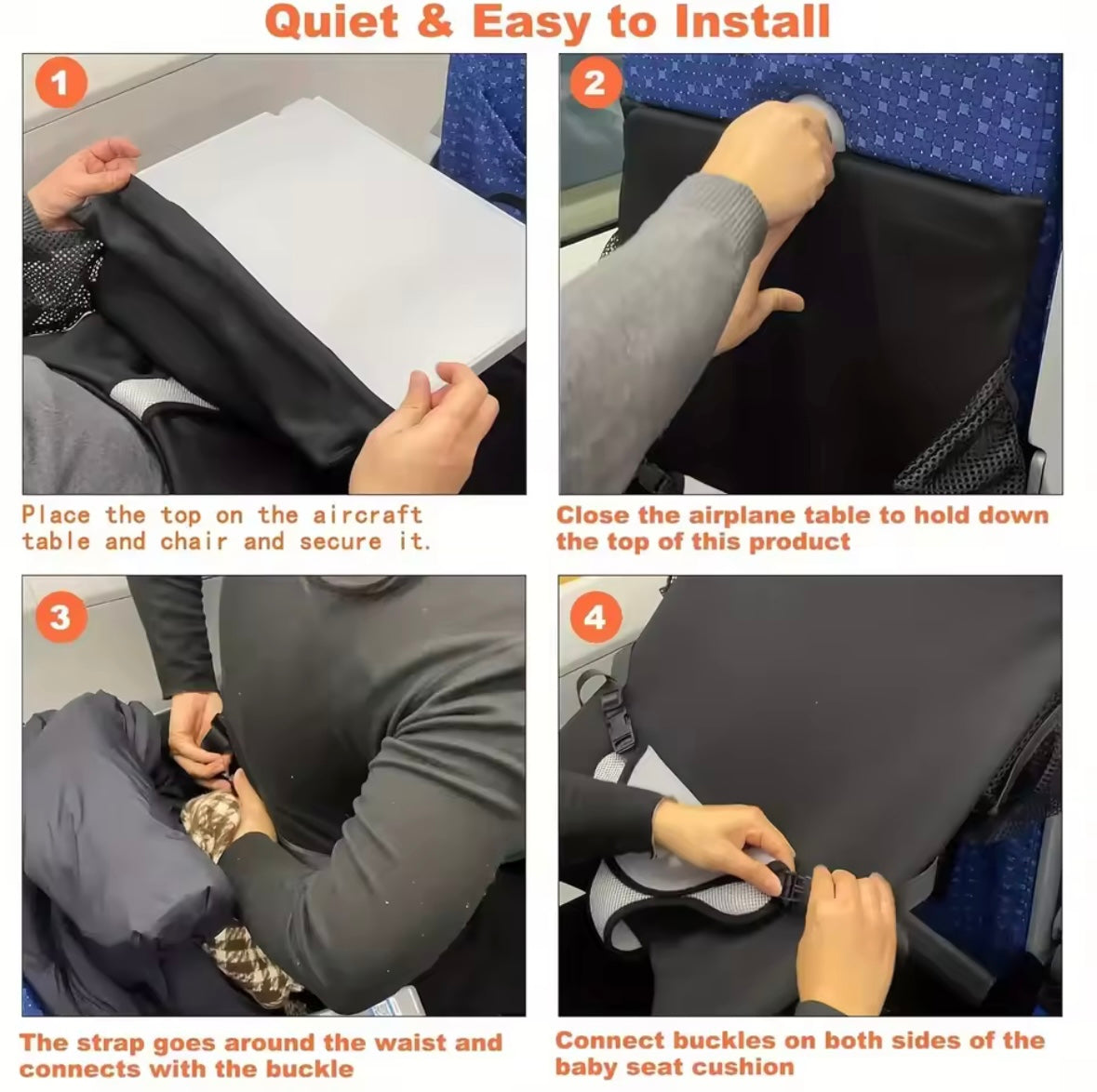 Quiet & Easy to Install

1

Place the top on the aircraft table and chair and secure it.

2

Close the airplane table to hold down the top of this product

3

The strap goes around the waist and connects with the buckle

4

Connect buckles on both sides of the baby seat cushion