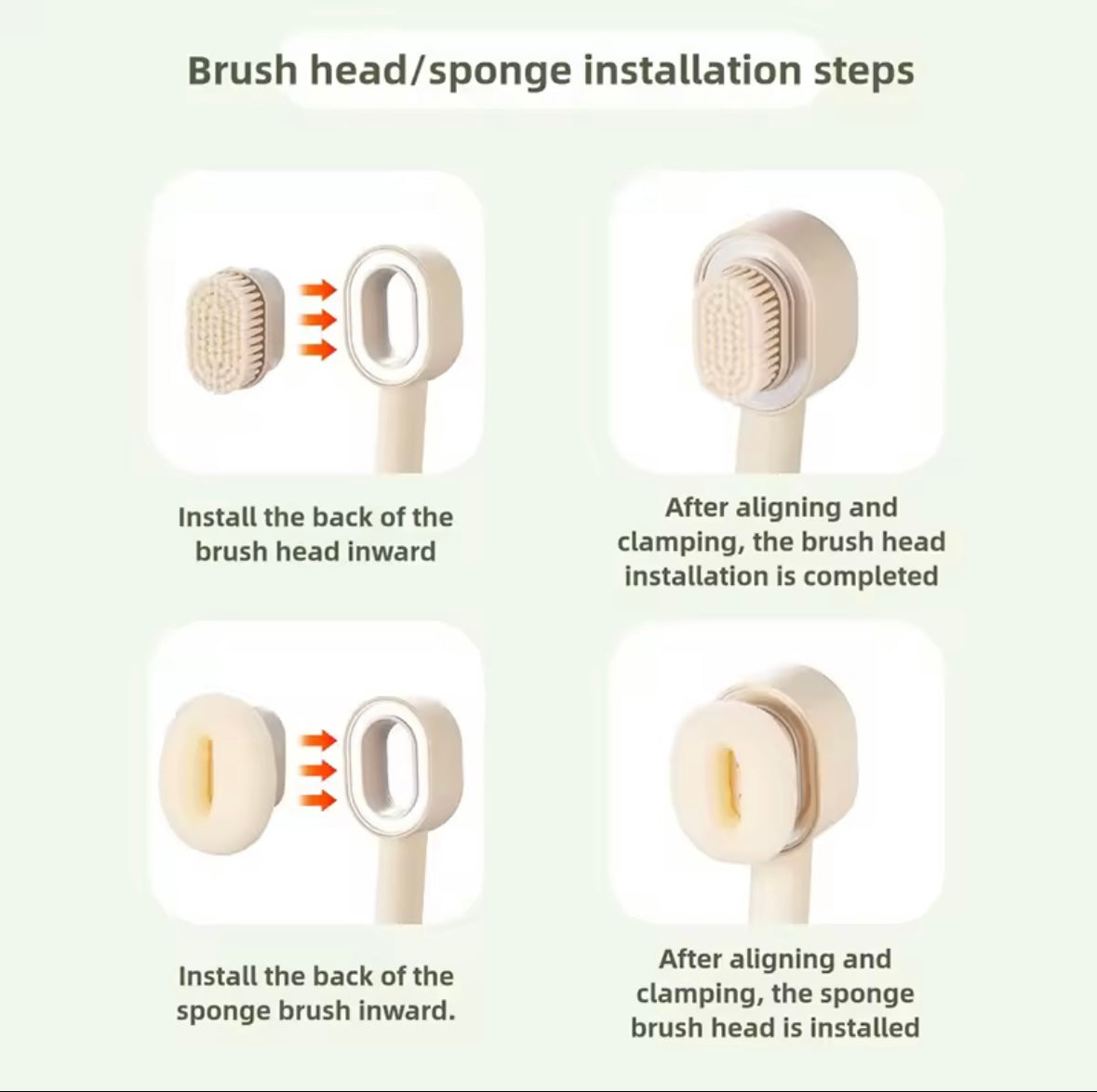 Brush head/sponge installation steps

Install the back of the brush head inward

After aligning and clamping, the brush head installation is completed

Install the back of the sponge brush inward.

After aligning and clamping, the sponge brush head is installed