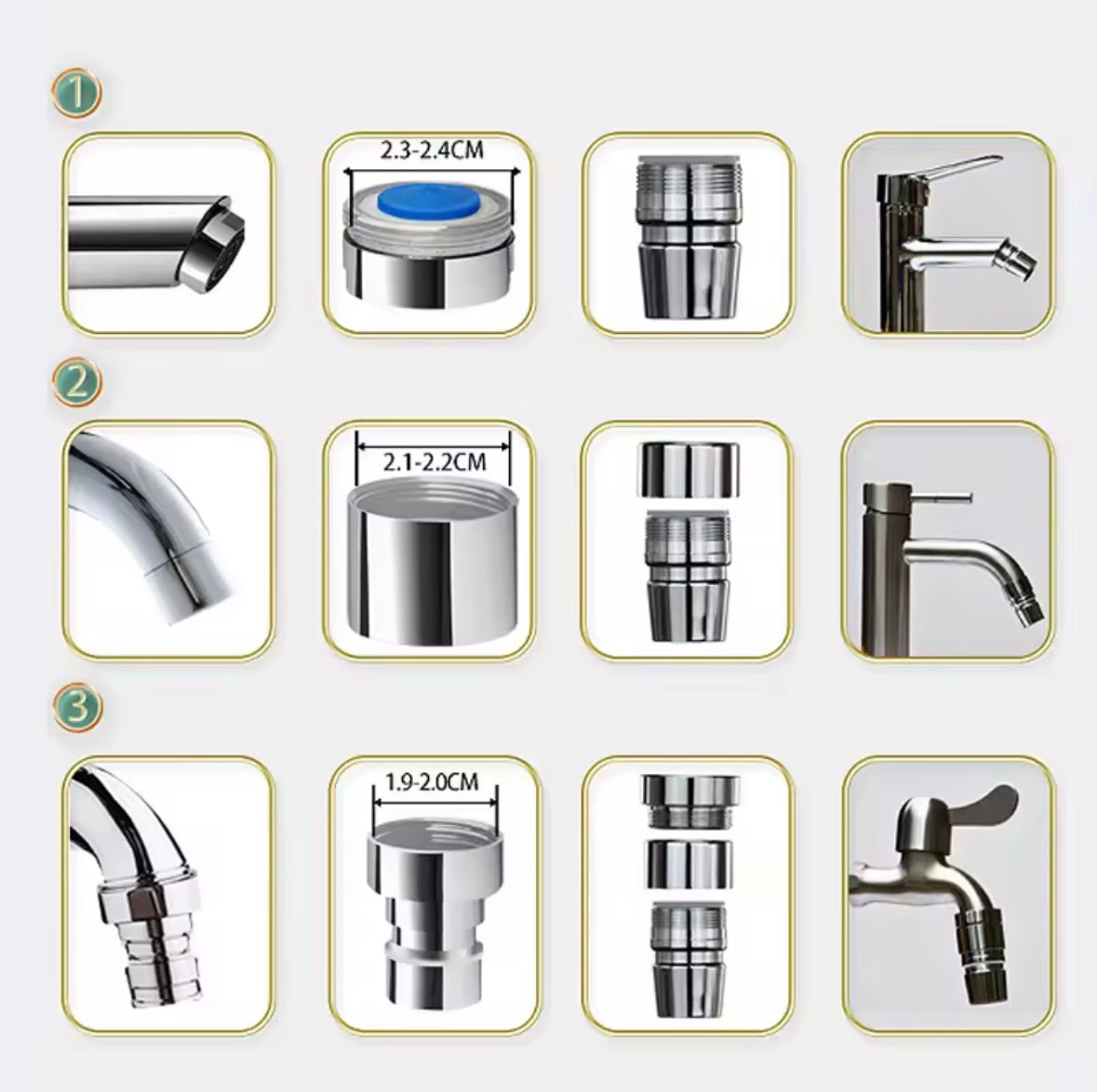 1

2.3-2.4CM

2

2.1-2.2CM

3

1.9-2.0CM