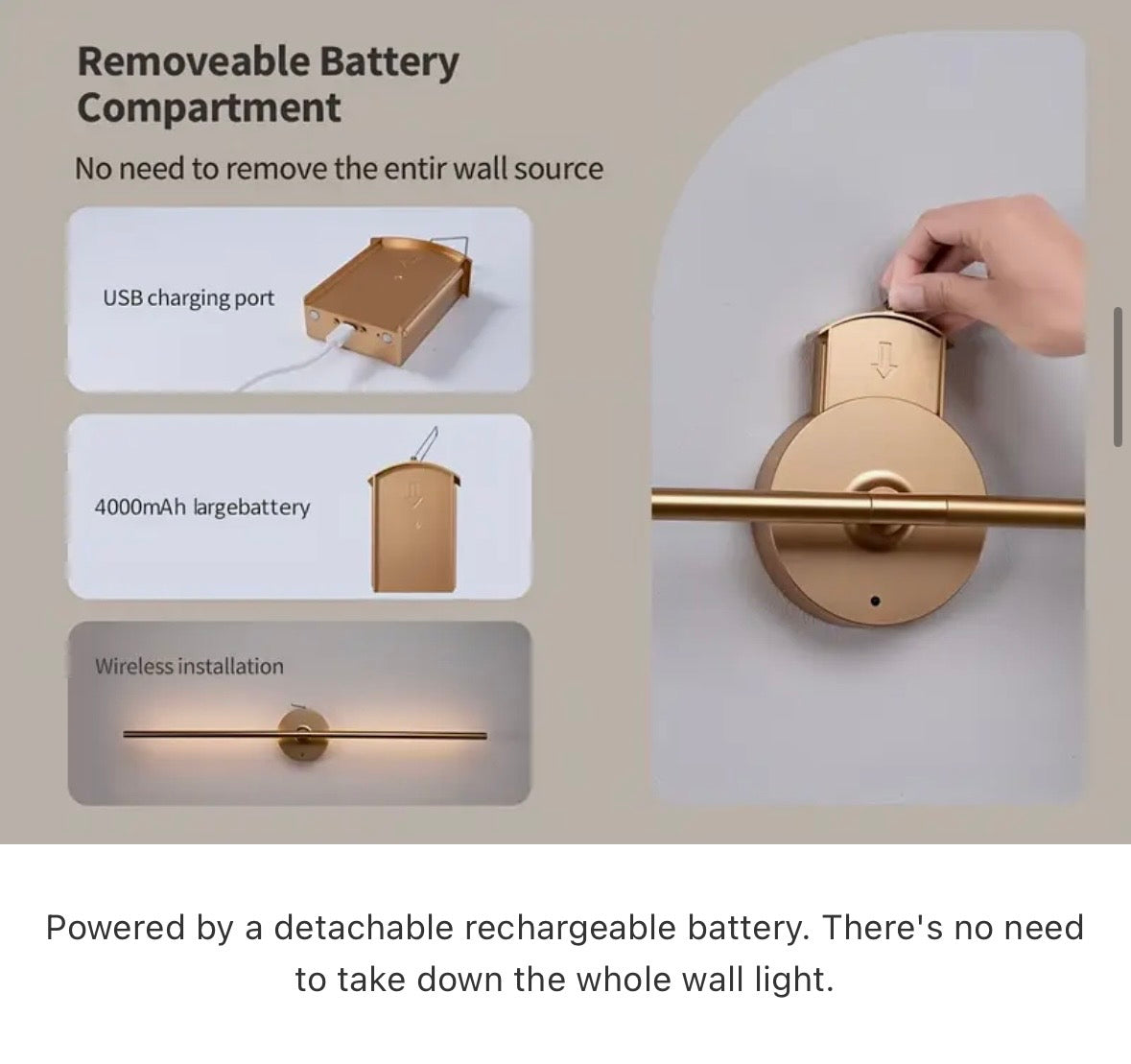 Removeable Battery Compartment

No need to remove the entir wall source

USB charging port

4000mAh largebattery

Wireless installation

Powered by a detachable rechargeable battery. There's no need to take down the whole wall light.